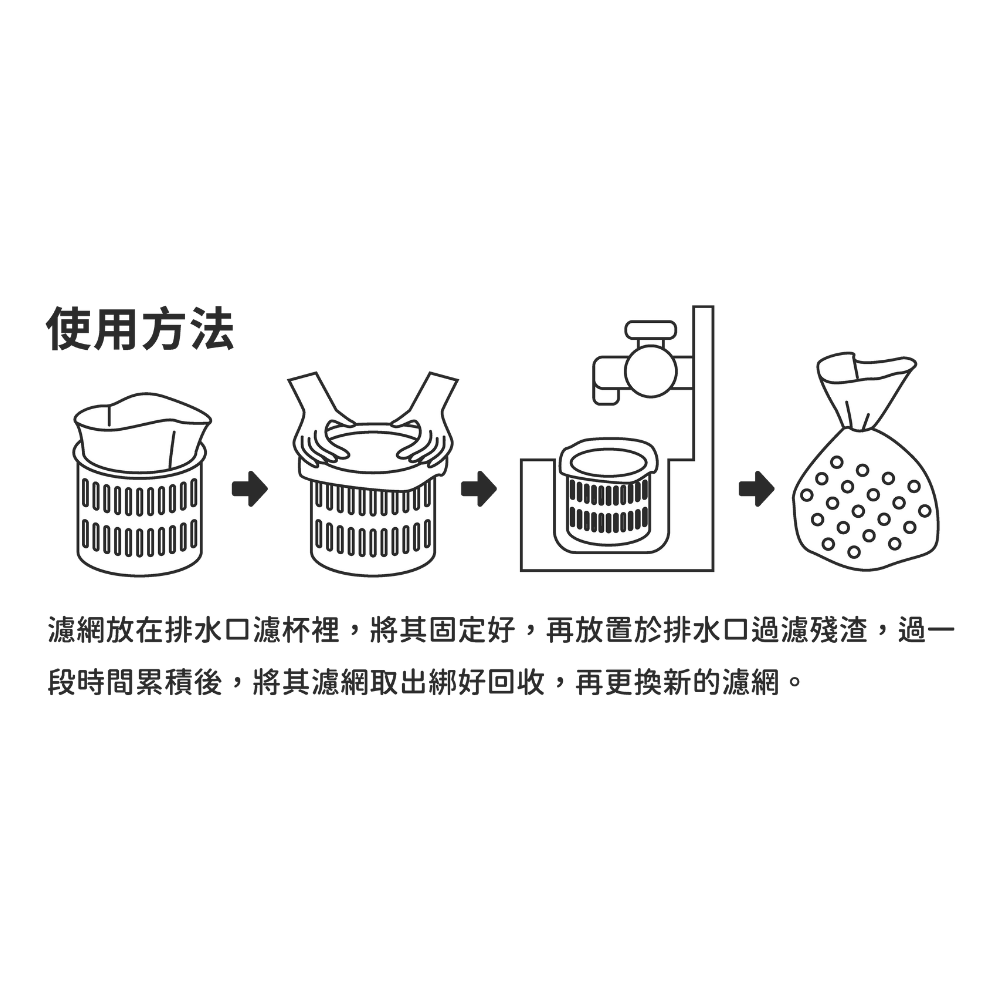 使用方法

濾網放在排水口濾杯裡，將其固定好，再放置於排水口過濾殘渣，過一段時間累積後，將其濾網取出綁好回收，再更換新的濾網。